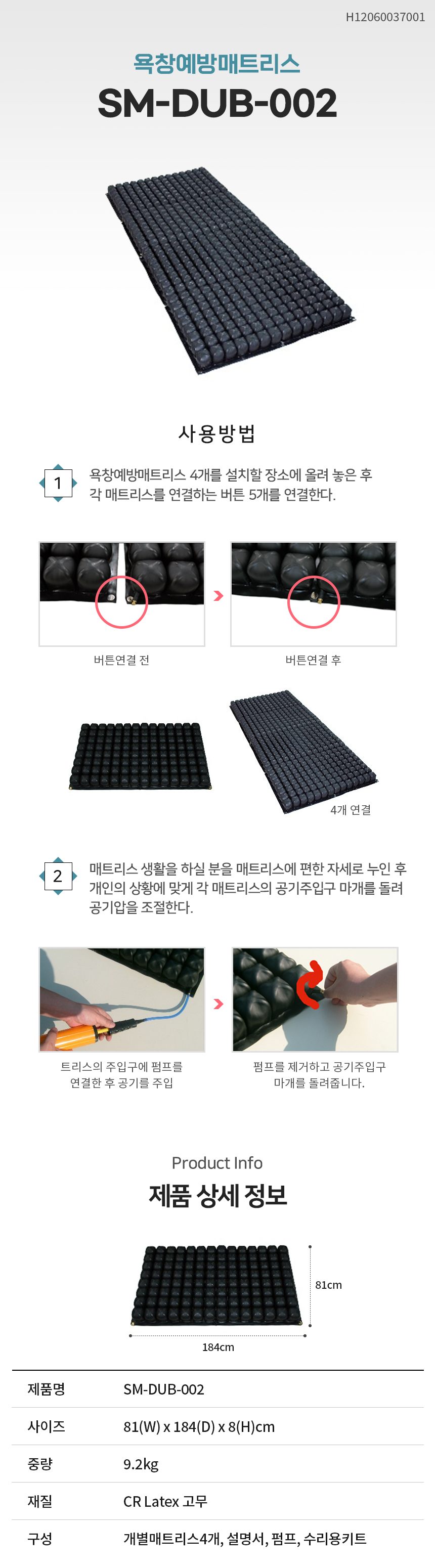 H12060037001

욕창예방매트리스
SM-DUB-002

사용방법

1 욕창예방매트리스 4개를 설치할 장소에 올려 놓은 후 각 매트리스를 연결하는 버튼 5개를 연결한다.

버튼연결 전

버튼연결 후

4개 연결

2 매트리스 생활을 하실 분을 매트리스에 편한 자세로 누인 후 개인의 상황에 맞게 각 매트리스의 공기주입구 마개를 돌려 공기압을 조절한다.

트리스의 주입구에 펌프를 연결한 후 공기를 주입

펌프를 제거하고 공기주입구 마개를 돌려줍니다.

Product Info
제품 상세 정보

81cm
184cm

| 제품명 | SM-DUB-002 |
|---|---|
| 사이즈 | 81(W) x 184(D) x 8(H)cm |
| 중량 | 9.2kg |
| 재질 | CR Latex 고무 |
| 구성 | 개별매트리스4개, 설명서, 펌프, 수리용키트 |